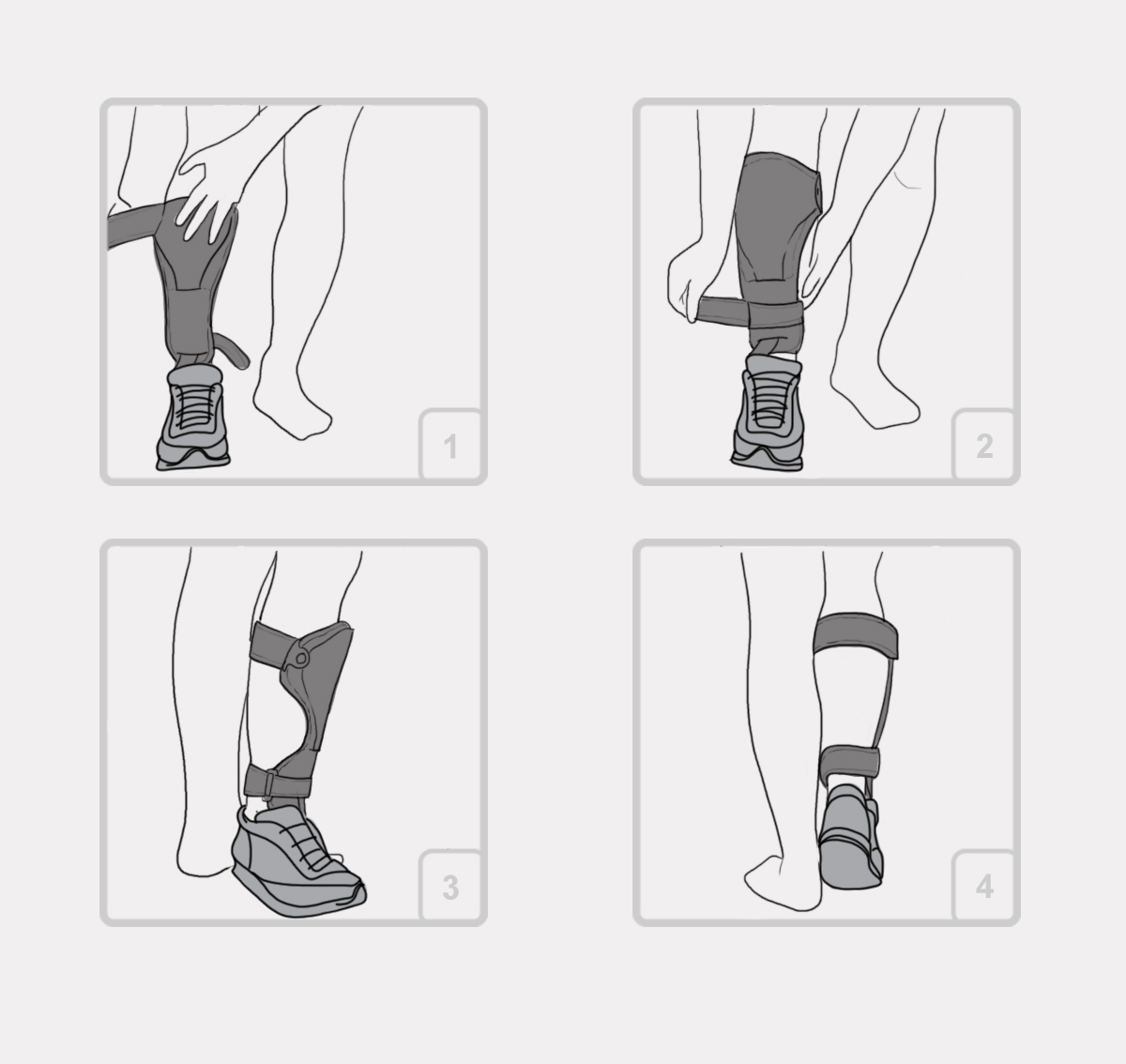 1

2

3

4