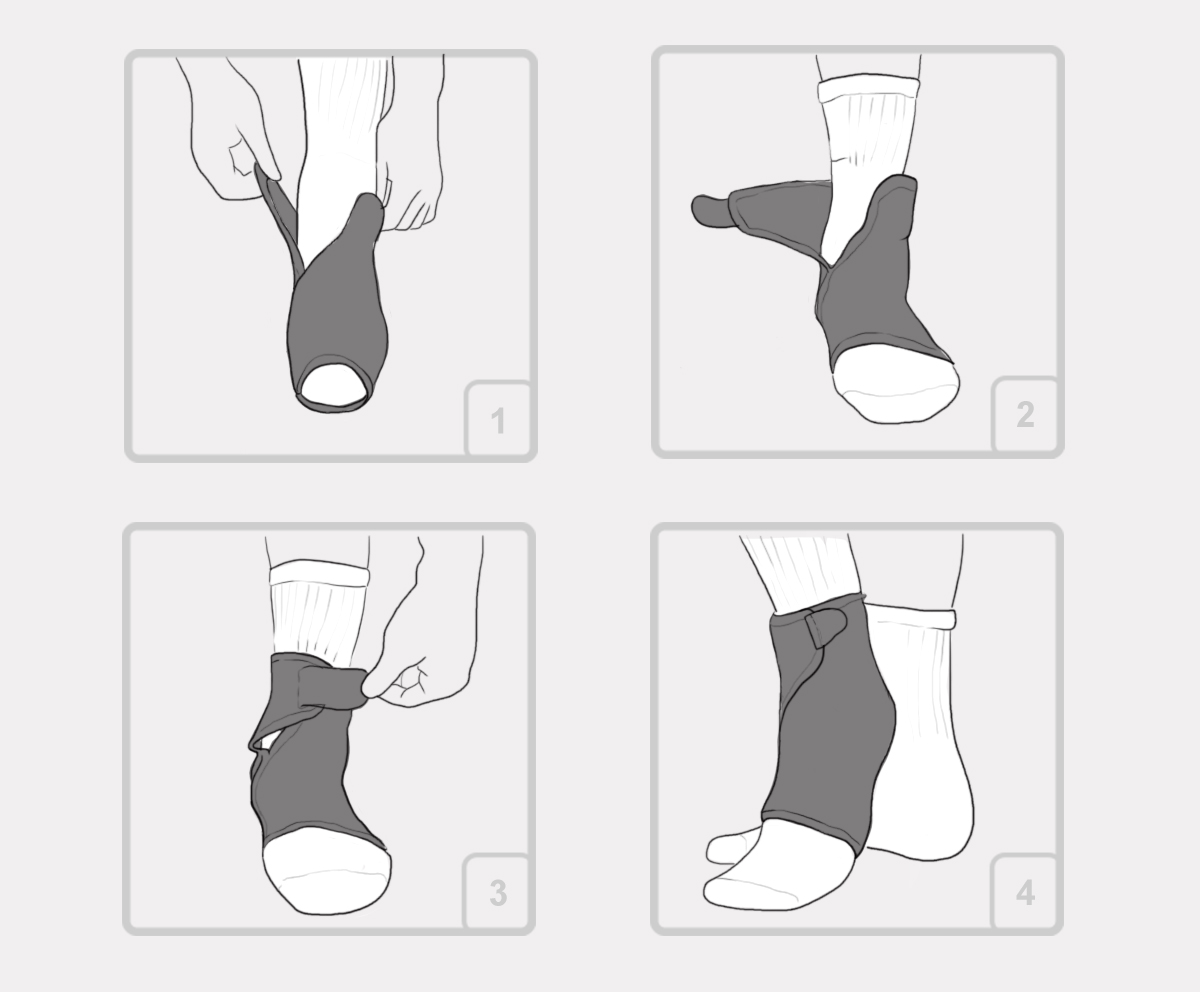 1

2

3

4