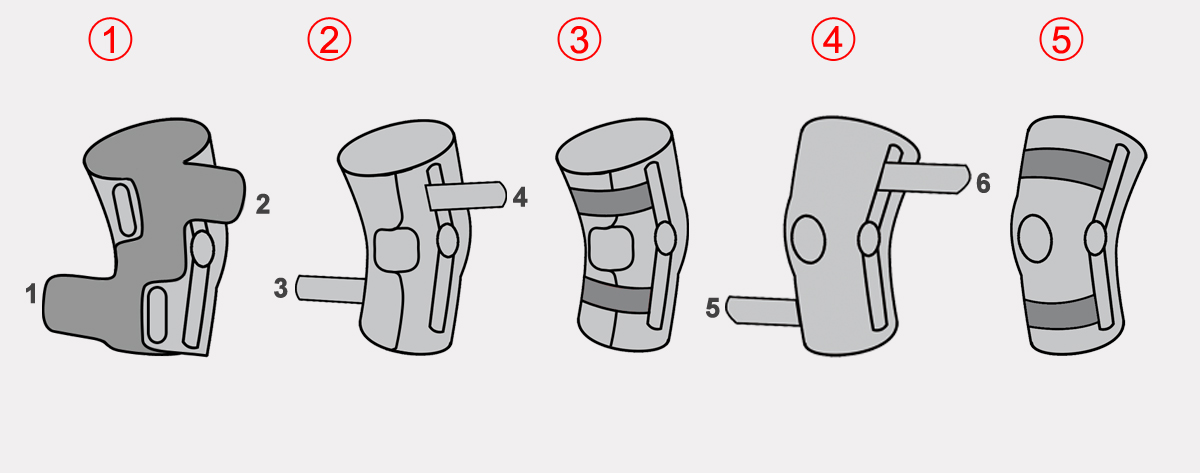 ①
②
③
④
⑤
2
1
4
3
6
5