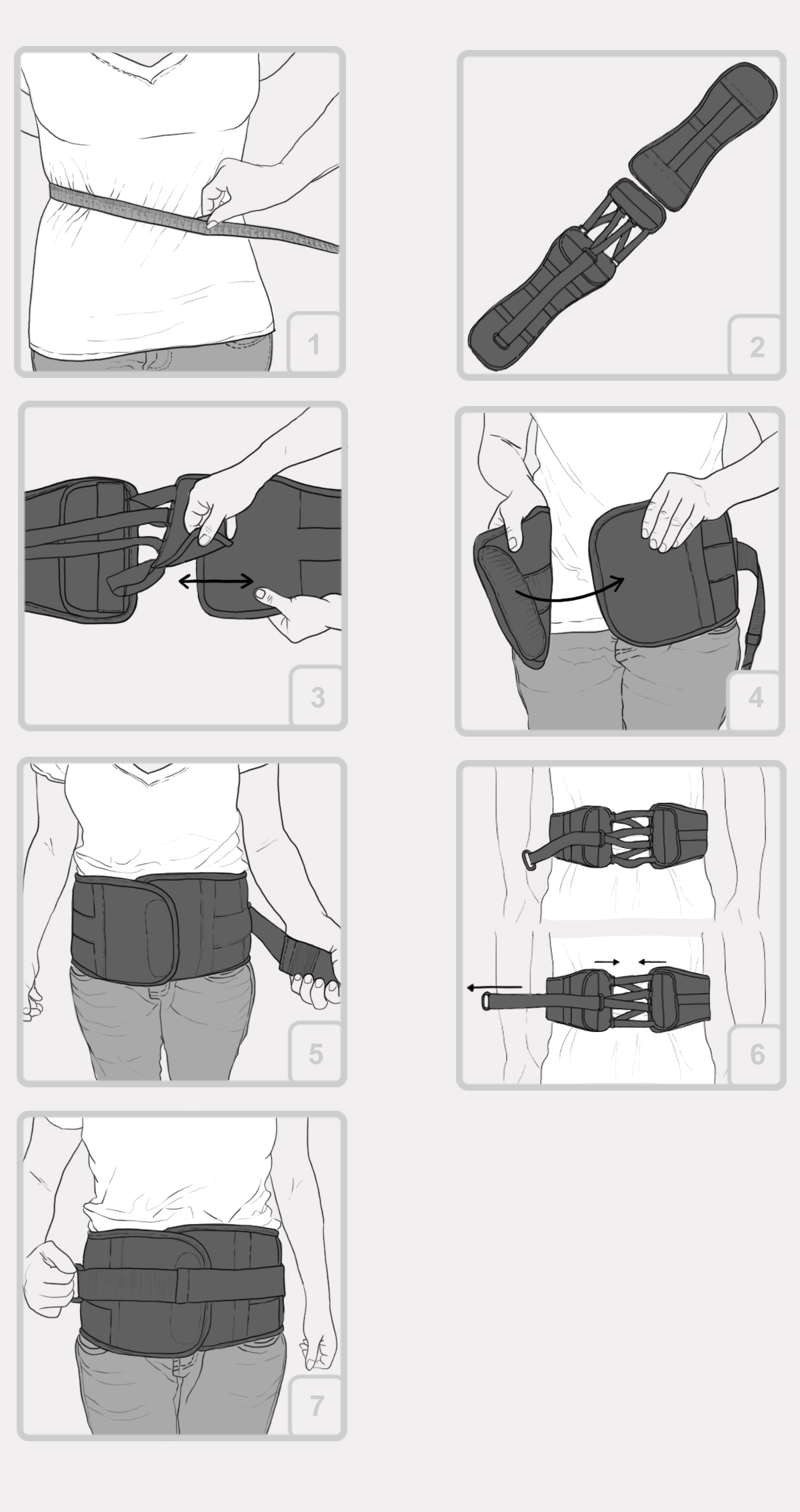 1

2

3

4

5

6

7